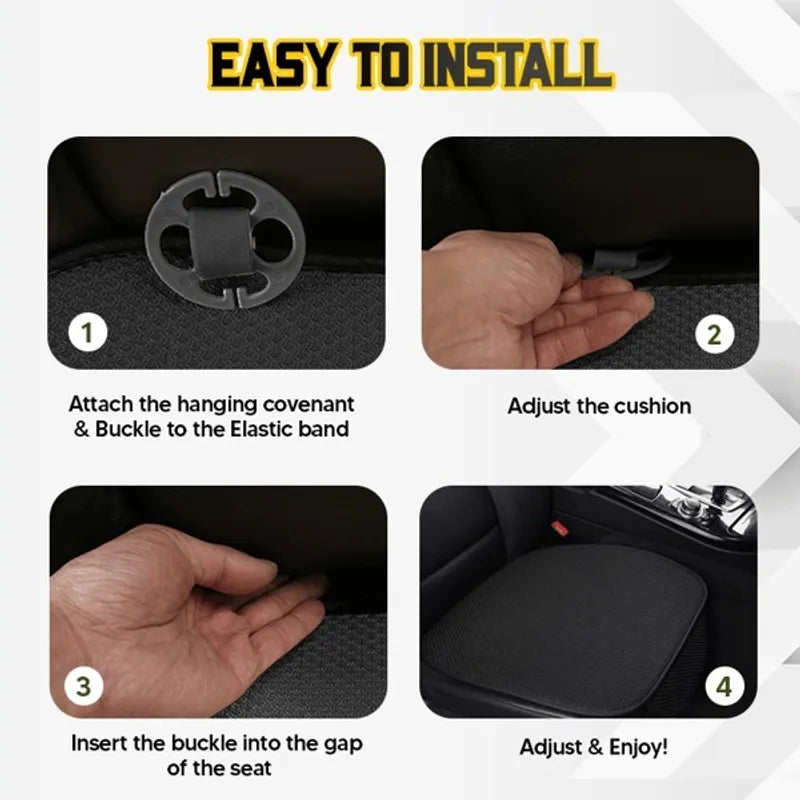 EASY TO INSTALL

1

Attach the hanging covenant & Buckle to the Elastic band

2

Adjust the cushion

3

Insert the buckle into the gap of the seat

4

Adjust & Enjoy!